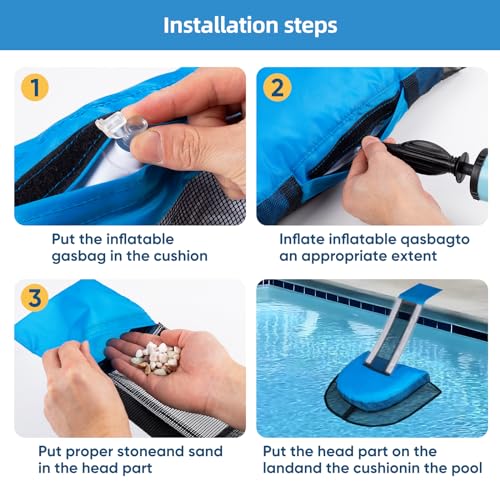 Installation steps

1

Put the inflatable gasbag in the cushion

2

Inflate inflatable qasbagto an appropriate extent

3

Put proper stoneand sand in the head part

Put the head part on the landand the cushionin the pool