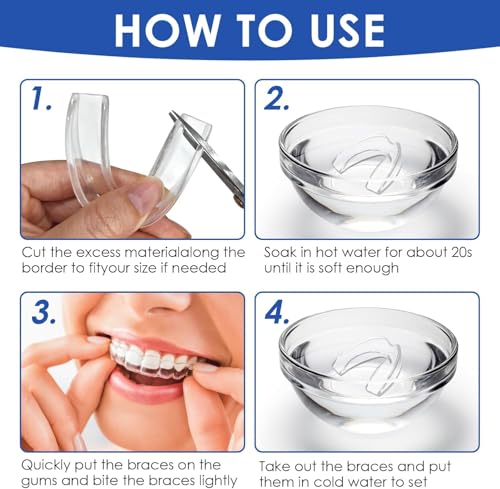 HOW TO USE

1.

Cut the excess materialalong the border to fityour size if needed

2.

Soak in hot water for about 20s until it is soft enough

3.

Quickly put the braces on the gums and bite the braces lightly

4.

Take out the braces and put them in cold water to set