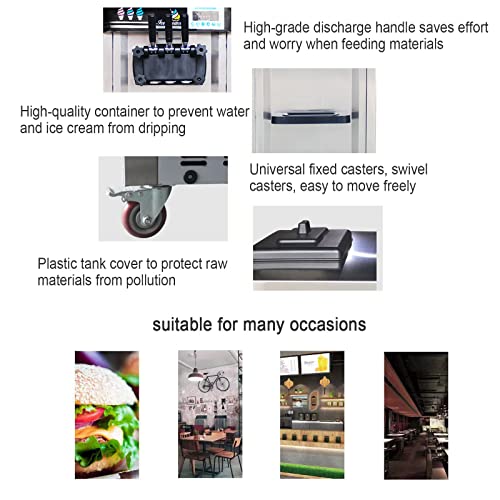 High-grade discharge handle saves effort and worry when feeding materials

High-quality container to prevent water and ice cream from dripping

Universal fixed casters, swivel casters, easy to move freely

Plastic tank cover to protect raw materials from pollution

suitable for many occasions