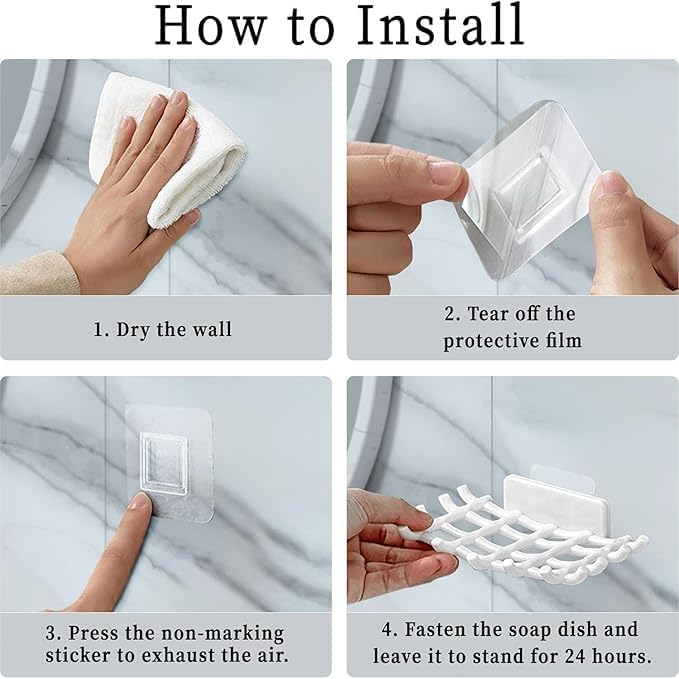 How to Install

1. Dry the wall

2. Tear off the protective film

3. Press the non-marking sticker to exhaust the air.

4. Fasten the soap dish and leave it to stand for 24 hours.