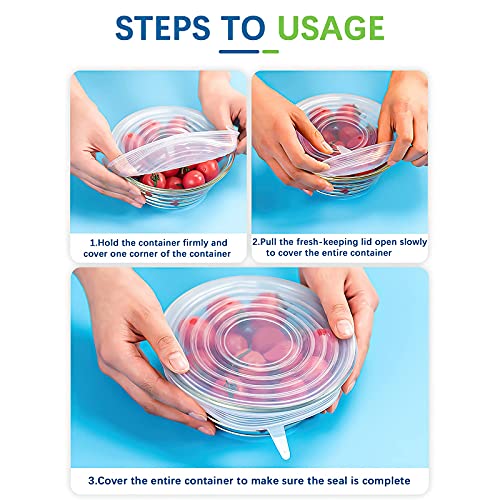 STEPS TO USAGE

1.Hold the container firmly and cover one corner of the container

2.Pull the fresh-keeping lid open slowly to cover the entire container

3.Cover the entire container to make sure the seal is complete