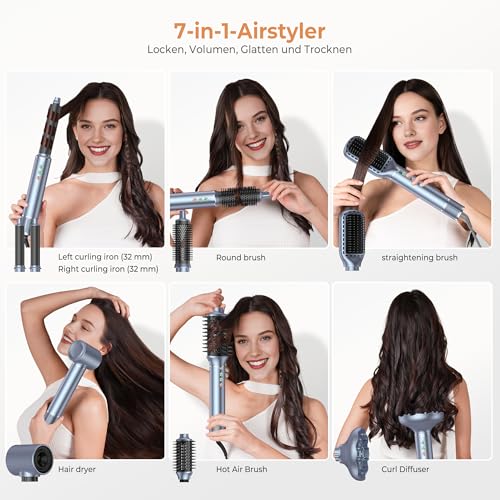 7-in-1-Airstyler
Locken, Volumen, Glatten und Trocknen

Left curling iron (32 mm)
Right curling iron (32 mm)

Round brush

straightening brush

Hair dryer

Hot Air Brush

Curl Diffuser