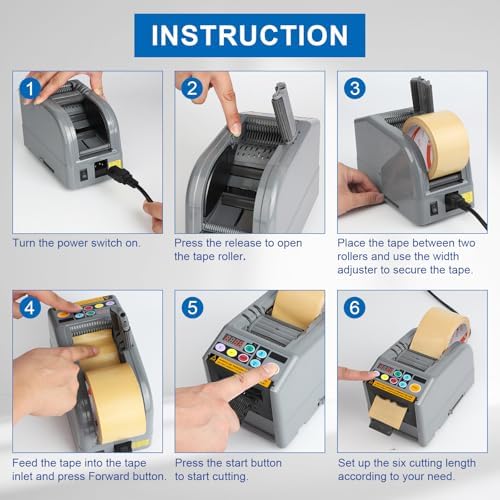 INSTRUCTION

1

Turn the power switch on.

2

Press the release to open the tape roller.

3

Place the tape between two rollers and use the width adjuster to secure the tape.

4

Feed the tape into the tape inlet and press Forward button.

5

Press the start button to start cutting.

6

Set up the six cutting length according to your need.