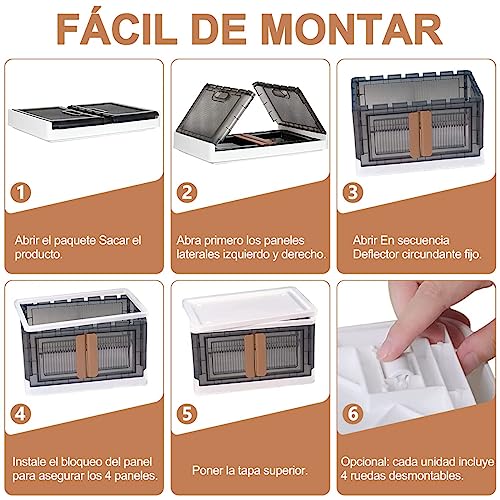 FÁCIL DE MONTAR

1

Abrir el paquete Sacar el producto.

2

Abra primero los paneles laterales izquierdo y derecho.

3

Abrir En secuencia Deflector circundante fijo.

4

Instale el bloqueo del panel para asegurar los 4 paneles.

5

Poner la tapa superior.

6

Opcional: cada unidad incluye 4 ruedas desmontables.