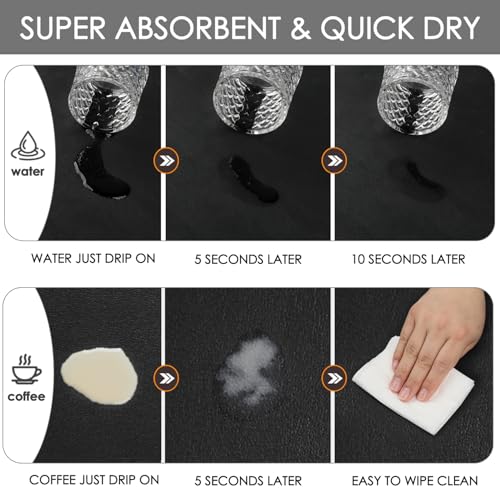 SUPER ABSORBENT & QUICK DRY

water

WATER JUST DRIP ON

5 SECONDS LATER

10 SECONDS LATER

coffee

COFFEE JUST DRIP ON

5 SECONDS LATER

EASY TO WIPE CLEAN