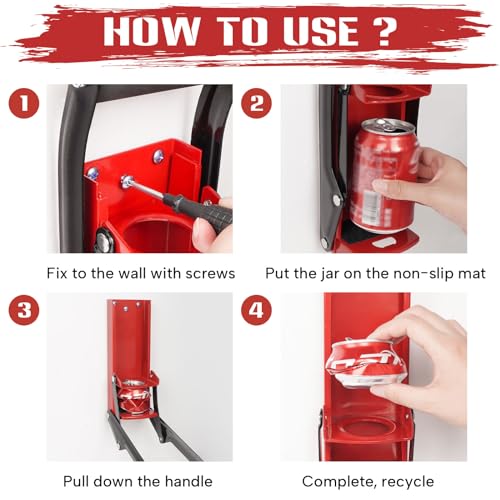 HOW TO USE ?

1

Fix to the wall with screws

2

Put the jar on the non-slip mat

3

Pull down the handle

4

Complete, recycle