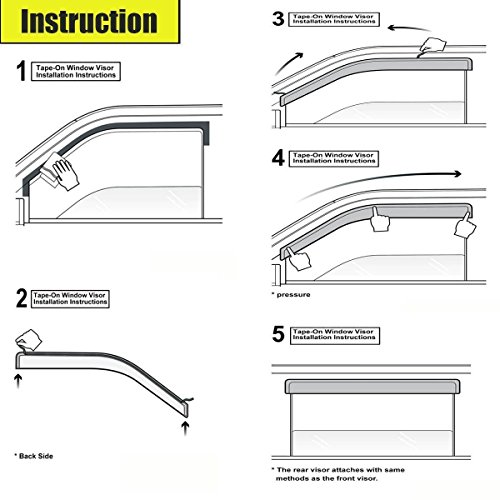 Instruction

1 Tape-On Window Visor Installation Instructions

2 Tape-On Window Visor Installation Instructions

* Back Side

3 Tape-On Window Visor Installation Instructions

4 Tape-On Window Visor Installation Instructions

* pressure

5 Tape-On Window Visor Installation Instructions

* The rear visor attaches with same methods as the front visor.