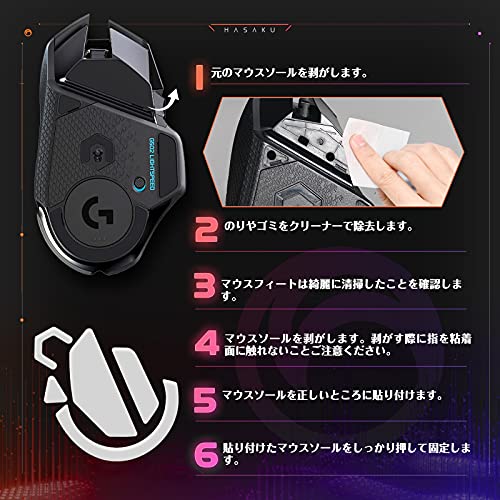 HASAKU

G502 LIGHTSPEED

1 元のマウスソールを剥がします。

2 のりやゴミをクリーナーで除去します。

3 マウスフィートは綺麗に清掃したことを確認します。

4 マウスソールを剥がします。剥がす際に指を粘着面に触れないことご注意ください。

5 マウスソールを正しいところに貼り付けます。

6 貼り付けたマウスソールをしっかり押して固定します。