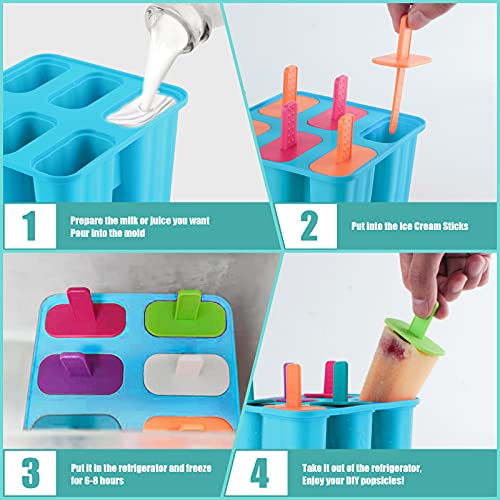 1

Prepare the milk or juice you want
Pour into the mold

2

Put into the Ice Cream Sticks

3

Put it in the refrigerator and freeze for 6-8 hours

4

Take it out of the refrigerator,
Enjoy your DIY popsicles!