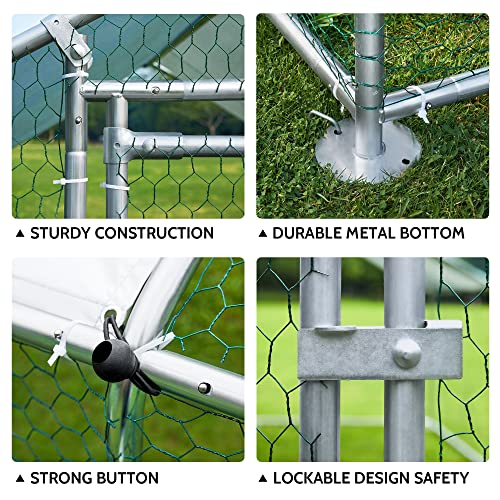 ▲ STURDY CONSTRUCTION

▲ DURABLE METAL BOTTOM

▲ STRONG BUTTON

▲ LOCKABLE DESIGN SAFETY