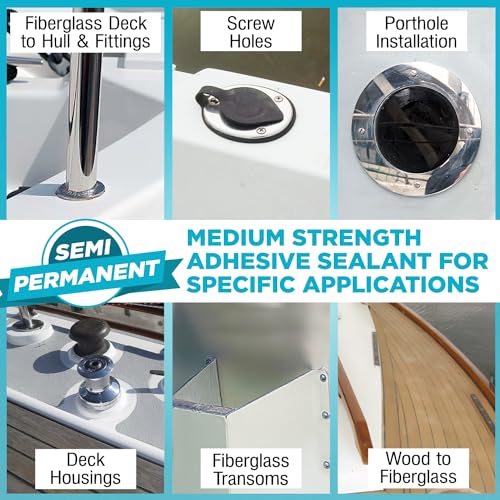 Fiberglass Deck to Hull & Fittings

Screw Holes

Porthole Installation

SEMI PERMANENT

MEDIUM STRENGTH ADHESIVE SEALANT FOR SPECIFIC APPLICATIONS

Deck Housings

Fiberglass Transoms

Wood to Fiberglass