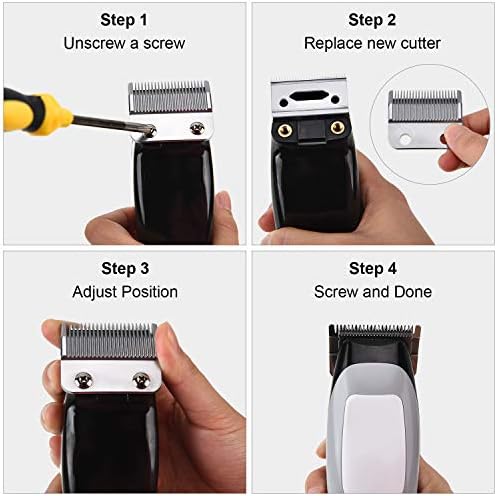 Step 1
Unscrew a screw

Step 2
Replace new cutter

Step 3
Adjust Position

Step 4
Screw and Done