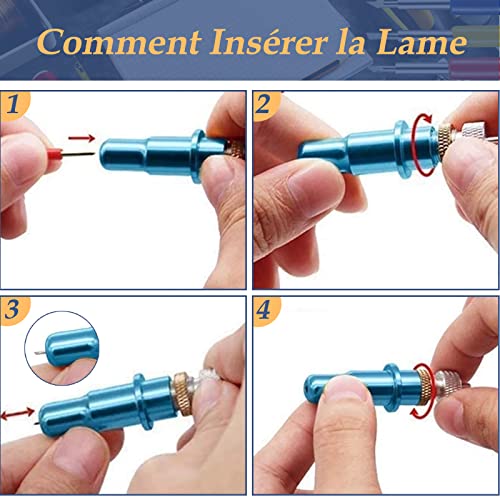 Comment Insérer la Lame

1

2

3

4