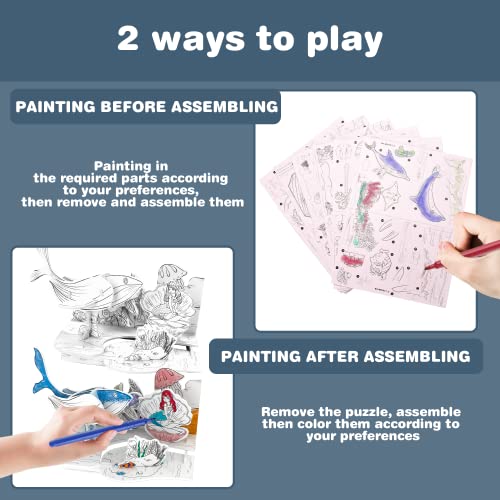 2 ways to play

PAINTING BEFORE ASSEMBLING

Painting in the required parts according to your preferences, then remove and assemble them

PAINTING AFTER ASSEMBLING

Remove the puzzle, assemble then color them according to your preferences