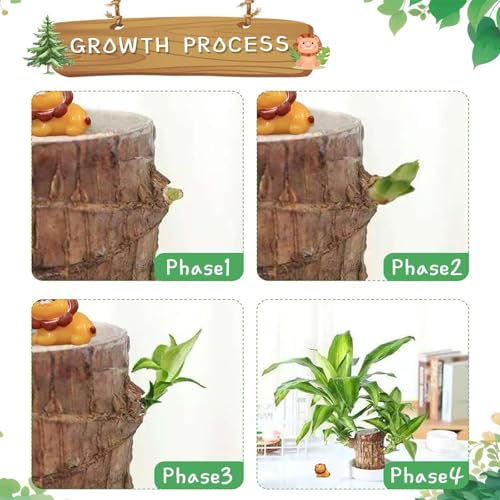 GROWTH PROCESS

Phase1

Phase2

Phase3

Phase4