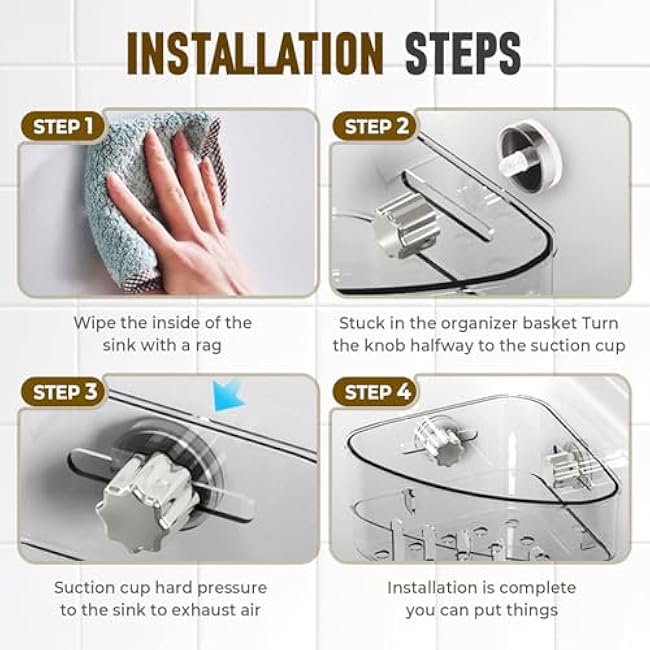 INSTALLATION STEPS

STEP 1

Wipe the inside of the sink with a rag

STEP 2

Stuck in the organizer basket Turn the knob halfway to the suction cup

STEP 3

Suction cup hard pressure to the sink to exhaust air

STEP 4

Installation is complete you can put things