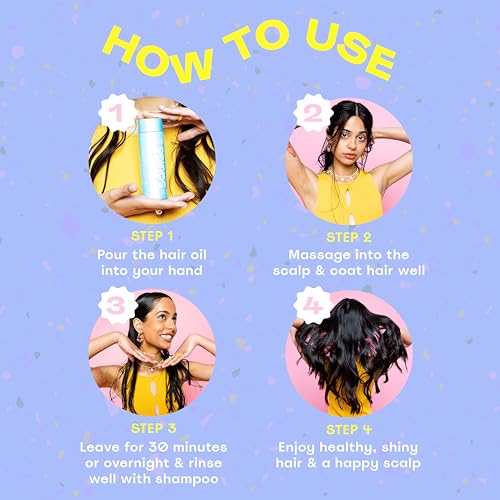 HOW TO USE

1

STEP 1
Pour the hair oil into your hand

2

STEP 2
Massage into the scalp & coat hair well

3

STEP 3
Leave for 30 minutes or overnight & rinse well with shampoo

4

STEP 4
Enjoy healthy, shiny hair & a happy scalp