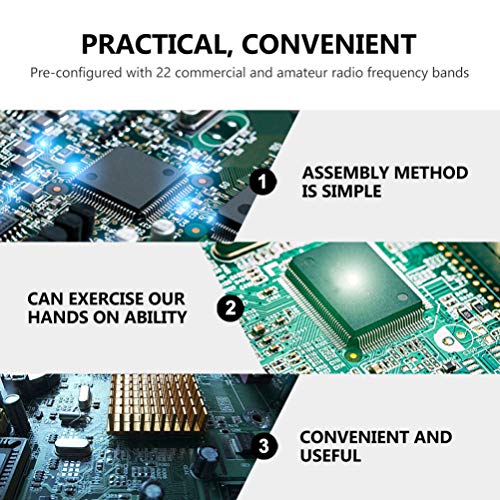 PRACTICAL, CONVENIENT
Pre-configured with 22 commercial and amateur radio frequency bands

1 ASSEMBLY METHOD IS SIMPLE

CAN EXERCISE OUR HANDS ON ABILITY 2

3 CONVENIENT AND USEFUL