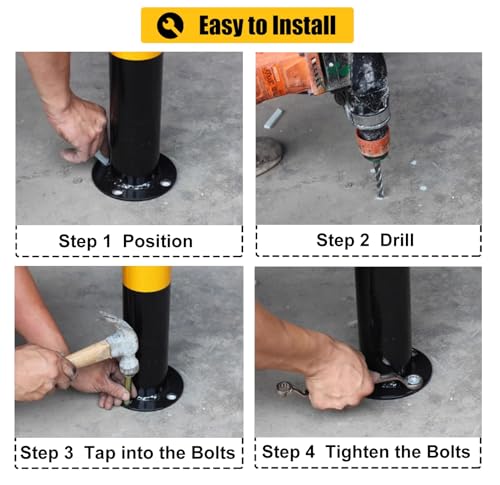 Easy to Install

Step 1 Position

Step 2 Drill

Step 3 Tap into the Bolts

Step 4 Tighten the Bolts