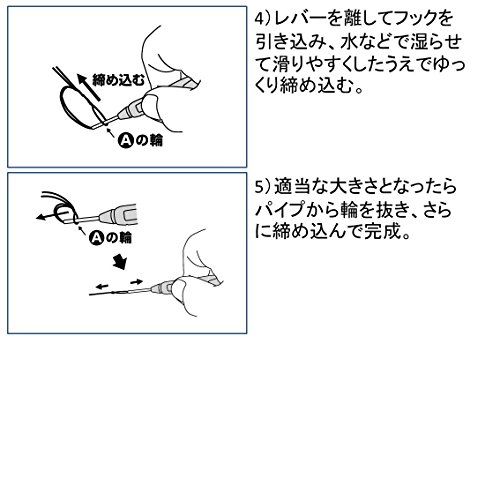 締め込む

Aの輪

4）レバーを離してフックを引き込み、水などで湿らせて滑りやすくしたうえでゆっくり締め込む。

Aの輪

5）適当な大きさとなったらパイプから輪を抜き、さらに締め込んで完成。