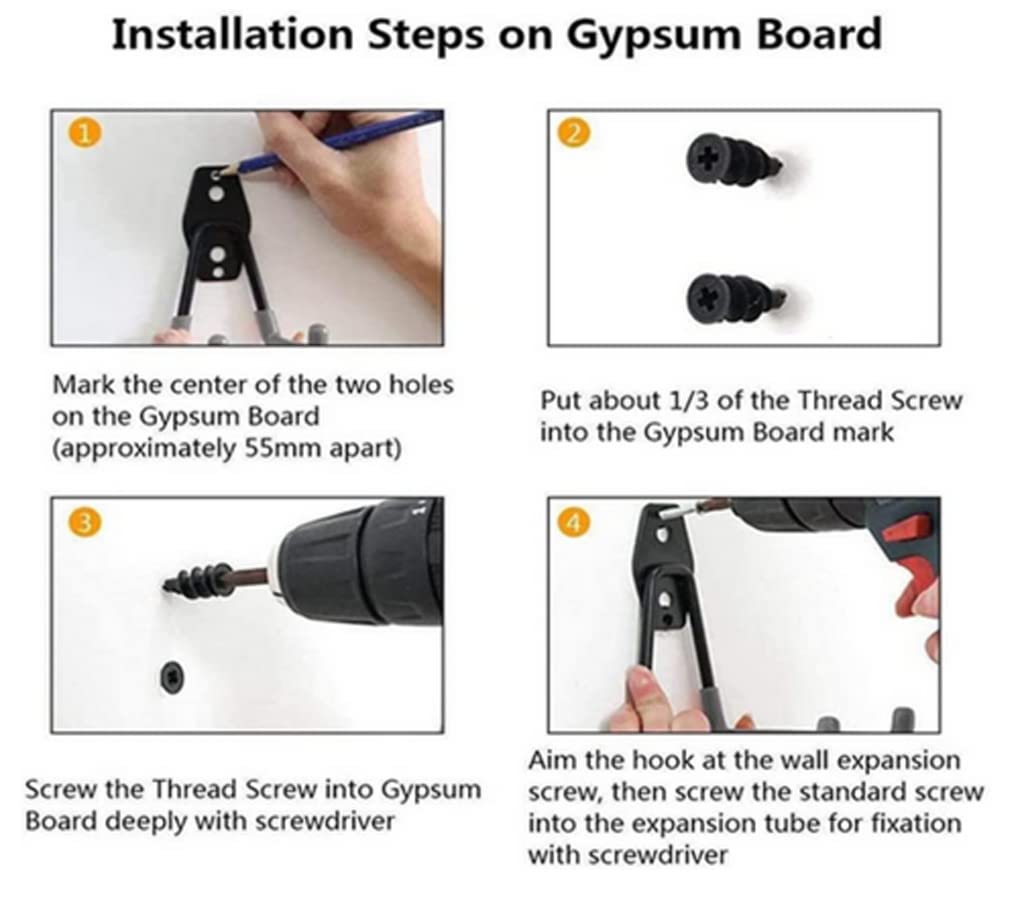 Installation Steps on Gypsum Board

1

Mark the center of the two holes on the Gypsum Board (approximately 55mm apart)

2

Put about 1/3 of the Thread Screw into the Gypsum Board mark

3

Screw the Thread Screw into Gypsum Board deeply with screwdriver

4

Aim the hook at the wall expansion screw, then screw the standard screw into the expansion tube for fixation with screwdriver