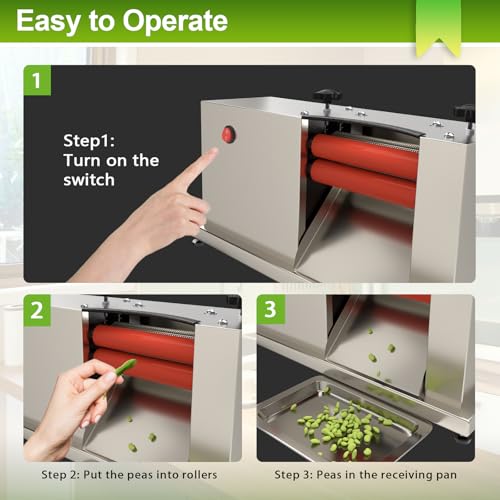 Easy to Operate

1

Step1: Turn on the switch

2

3

Step 2: Put the peas into rollers

Step 3: Peas in the receiving pan