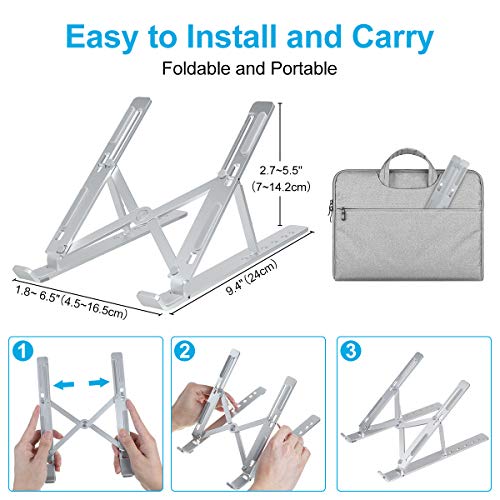 Easy to Install and Carry

Foldable and Portable

2.7~5.5"
(7~14.2cm)

1.8~ 6.5"(4.5~16.5cm)

9.4"(24cm)

1

2

3