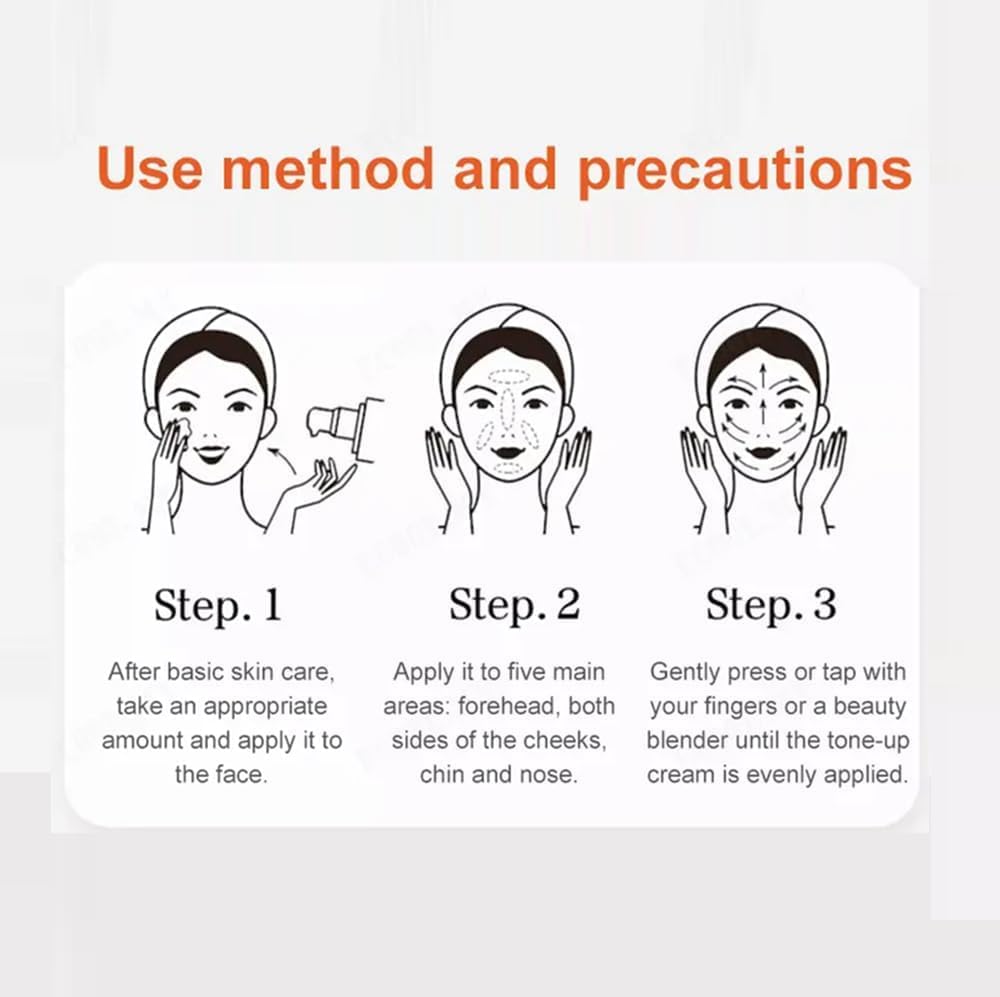 Use method and precautions

Step. 1

After basic skin care, take an appropriate amount and apply it to the face.

Step. 2

Apply it to five main areas: forehead, both sides of the cheeks, chin and nose.

Step. 3

Gently press or tap with your fingers or a beauty blender until the tone-up cream is evenly applied.