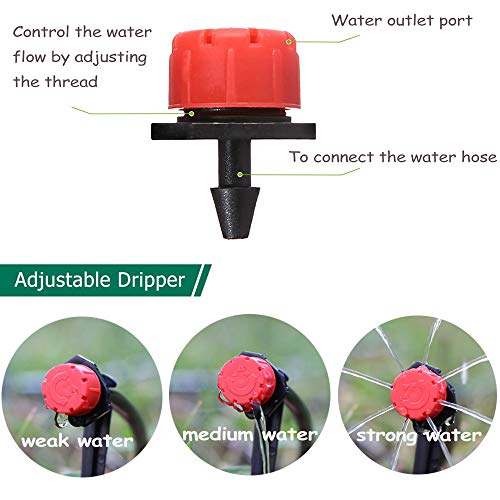 Control the water flow by adjusting the thread

Water outlet port

To connect the water hose

Adjustable Dripper

weak water

medium water

strong water