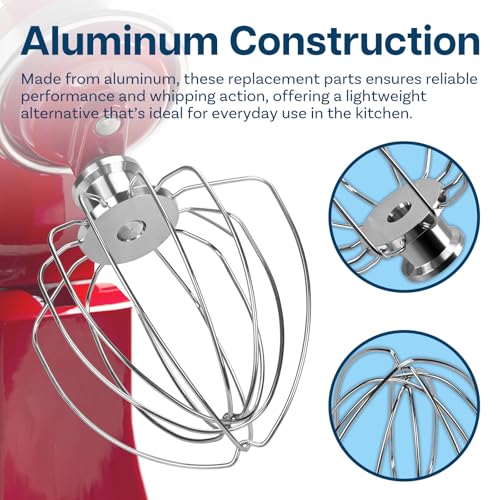 Aluminum Construction

Made from aluminum, these replacement parts ensures reliable performance and whipping action, offering a lightweight alternative that's ideal for everyday use in the kitchen.