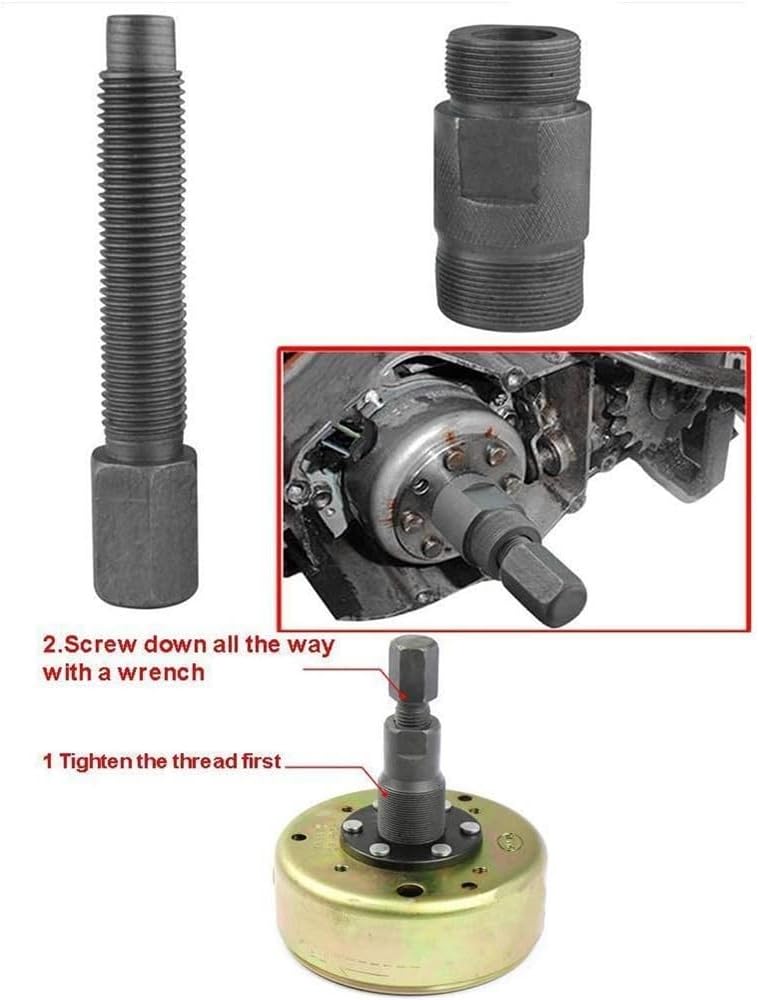 2.Screw down all the way with a wrench

1 Tighten the thread first