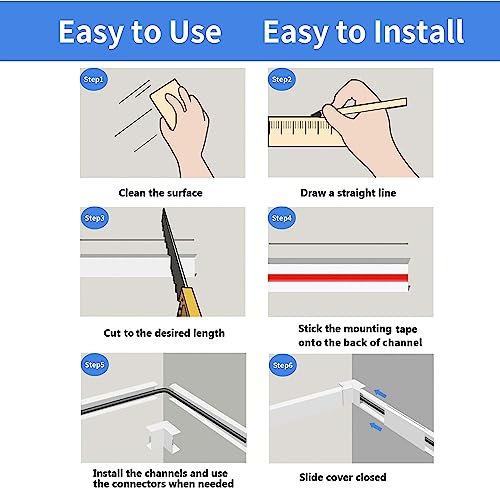 Easy to Use Easy to Install

Step1

Clean the surface

Step2

Draw a straight line

Step3

Cut to the desired length

Step4

Stick the mounting tape onto the back of channel

Step5

Install the channels and use the connectors when needed

Step6

Slide cover closed