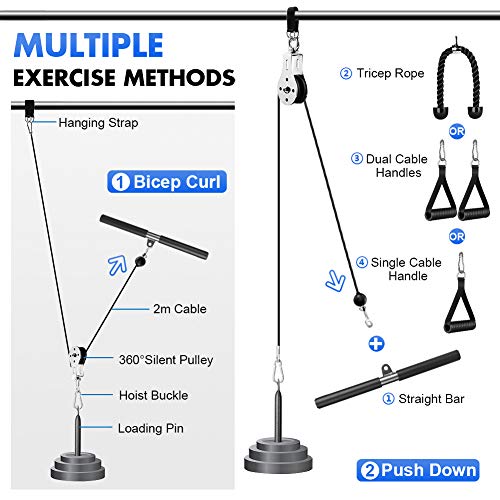 MULTIPLE
EXERCISE METHODS

Hanging Strap

1 Bicep Curl

2m Cable

360°Silent Pulley

Hoist Buckle

Loading Pin

2 Tricep Rope

OR

3 Dual Cable Handles

OR

4 Single Cable Handle

+

1 Straight Bar

2 Push Down