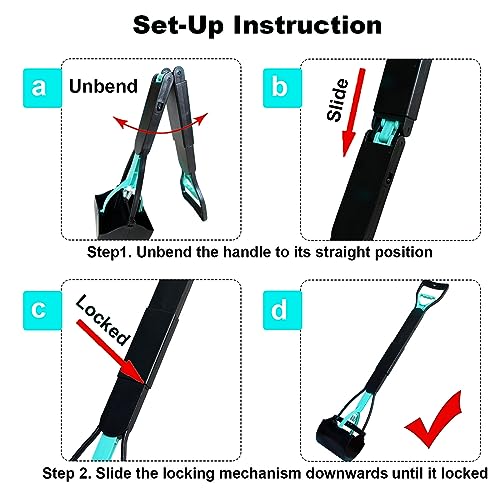 Set-Up Instruction

a Unbend

b Slide

Step1. Unbend the handle to its straight position

c Locked

d

Step 2. Slide the locking mechanism downwards until it locked