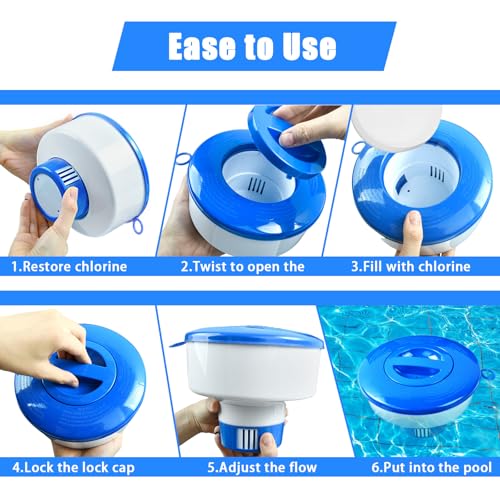 Ease to Use

1.Restore chlorine

2.Twist to open the

3.Fill with chlorine

4.Lock the lock cap

5.Adjust the flow

6.Put into the pool