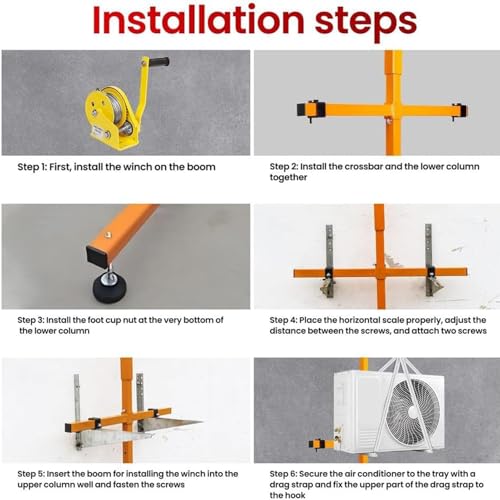 Installation steps

Step 1: First, install the winch on the boom

Step 2: Install the crossbar and the lower column together

Step 3: Install the foot cup nut at the very bottom of the lower column

Step 4: Place the horizontal scale properly, adjust the distance between the screws, and attach two screws

Step 5: Insert the boom for installing the winch into the upper column well and fasten the screws

Step 6: Secure the air conditioner to the tray with a drag strap and fix the upper part of the drag strap to the hook