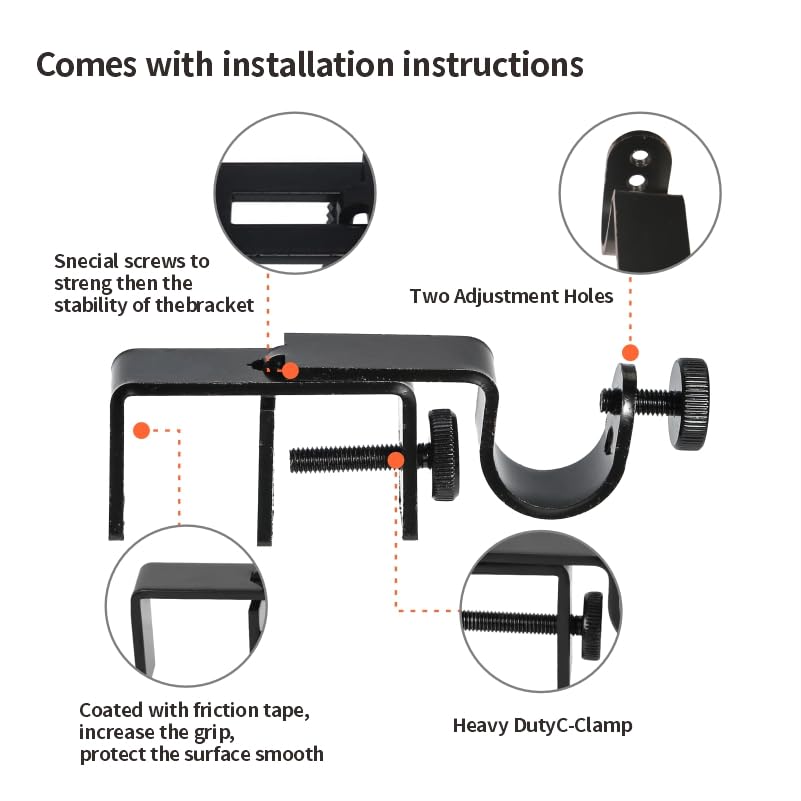 Comes with installation instructions

Snecial screws to streng then the stability of thebracket

Two Adjustment Holes

Coated with friction tape, increase the grip, protect the surface smooth

Heavy DutyC-Clamp