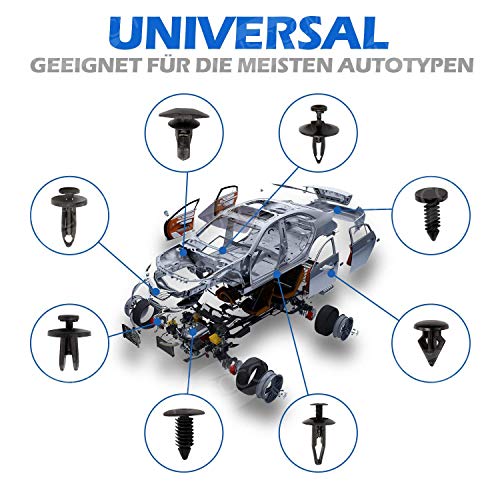 UNIVERSAL
GEEIGNET FÜR DIE MEISTEN AUTOTYPEN