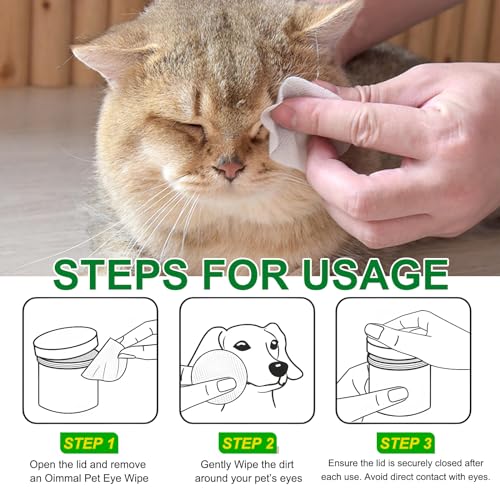 STEPS FOR USAGE

STEP 1
Open the lid and remove an Oimmal Pet Eye Wipe

STEP 2
Gently Wipe the dirt around your pet's eyes

STEP 3
Ensure the lid is securely closed after each use. Avoid direct contact with eyes.