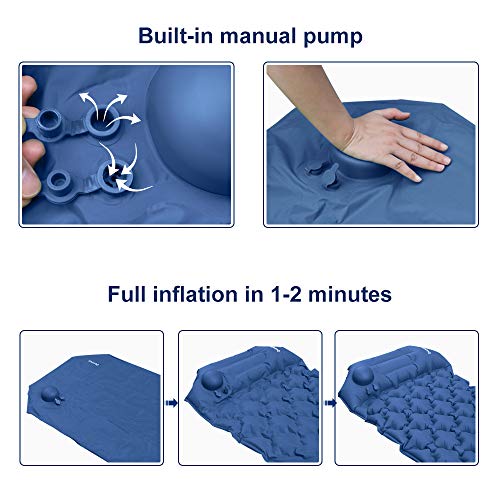 Built-in manual pump

Full inflation in 1-2 minutes