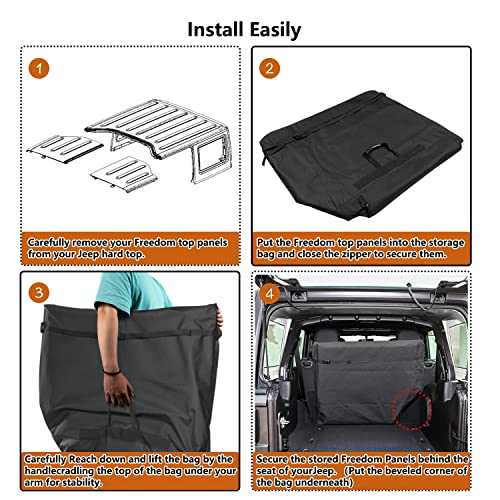 Install Easily

1

Carefully remove your Freedom top panels from your Jeep hard top.

2

Put the Freedom top panels into the storage bag and close the zipper to secure them.

3

Carefully Reach down and lift the bag by the handlecradling the top of the bag under your arm for stability.

4

Secure the stored Freedom Panels behind the seat of yourJeep. (Put the beveled corner of the bag underneath)