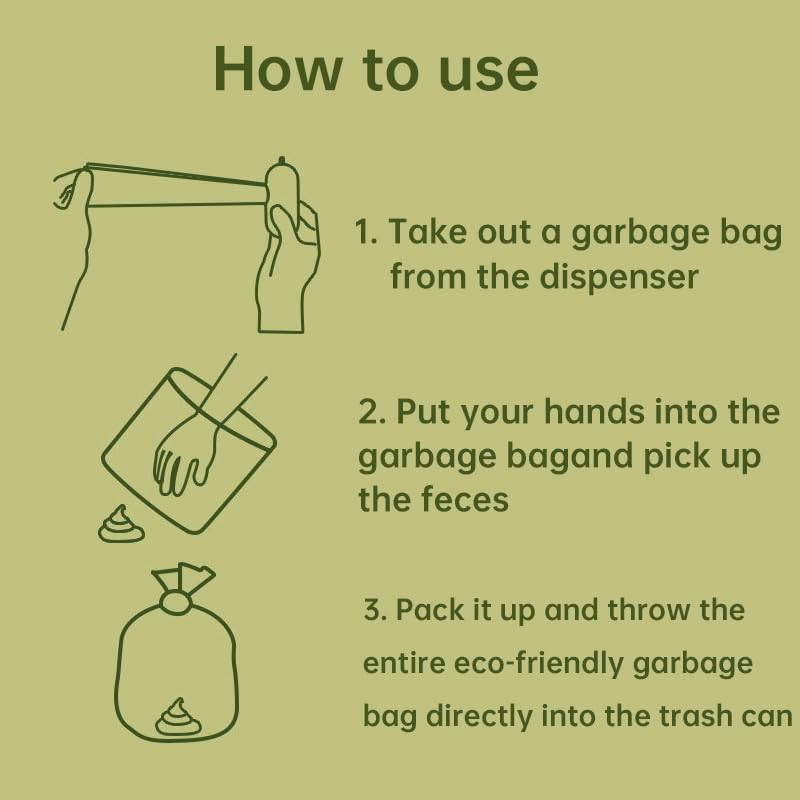 How to use

1. Take out a garbage bag from the dispenser

2. Put your hands into the garbage bagand pick up the feces

3. Pack it up and throw the entire eco-friendly garbage bag directly into the trash can