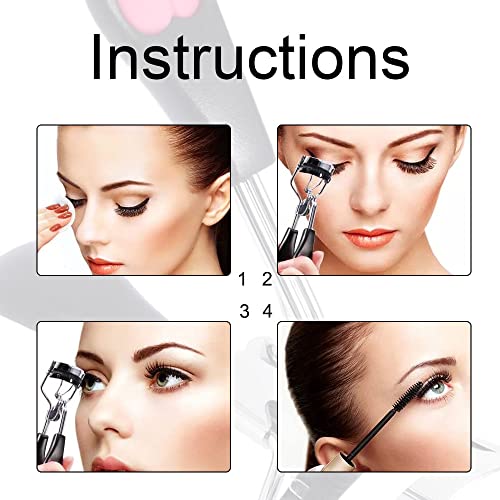 Instructions

1 2

3 4