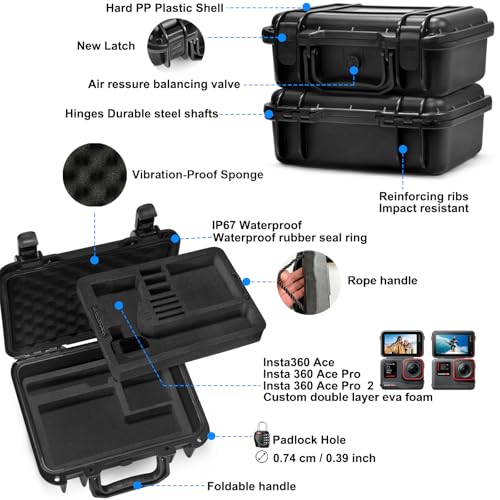 Hard PP Plastic Shell

New Latch

Air ressure balancing valve

Hinges Durable steel shafts

Vibration-Proof Sponge

Reinforcing ribs
Impact resistant

IP67 Waterproof
Waterproof rubber seal ring

Rope handle

Insta360 Ace
Insta 360 Ace Pro
Insta 360 Ace Pro 2
Custom double layer eva foam

Padlock Hole
0.74 cm / 0.39 inch

Foldable handle