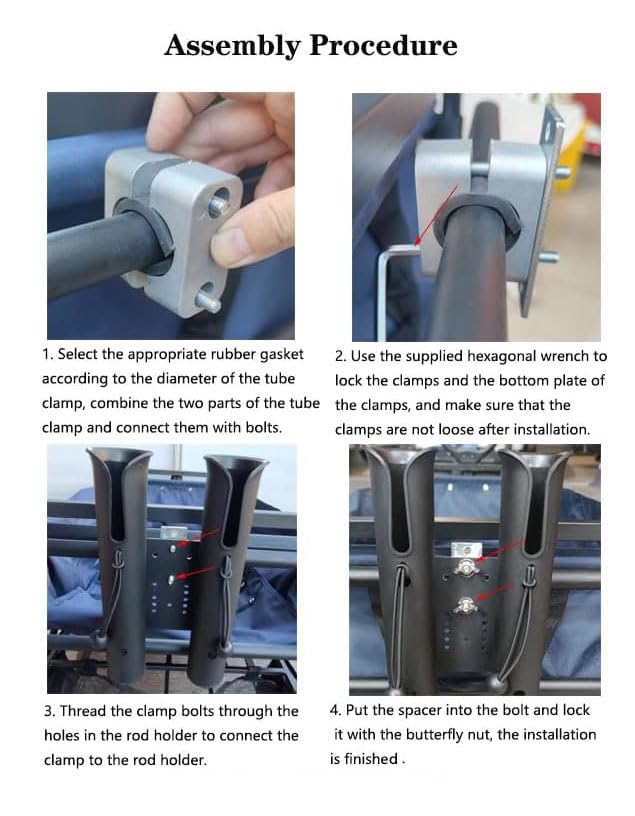 Assembly Procedure

1. Select the appropriate rubber gasket according to the diameter of the tube clamp, combine the two parts of the tube clamp and connect them with bolts.

2. Use the supplied hexagonal wrench to lock the clamps and the bottom plate of the clamps, and make sure that the clamps are not loose after installation.

3. Thread the clamp bolts through the holes in the rod holder to connect the clamp to the rod holder.

4. Put the spacer into the bolt and lock it with the butterfly nut, the installation is finished .