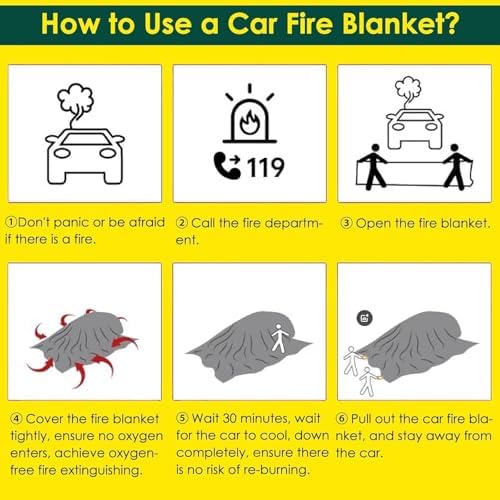 How to Use a Car Fire Blanket?

119

①Don't panic or be afraid if there is a fire.

② Call the fire department.

③ Open the fire blanket.

④ Cover the fire blanket tightly, ensure no oxygen enters, achieve oxygen-free fire extinguishing.

⑤ Wait 30 minutes, wait for the car to cool, down completely, ensure there is no risk of re-burning.

⑥ Pull out the car fire blanket, and stay away from the car.