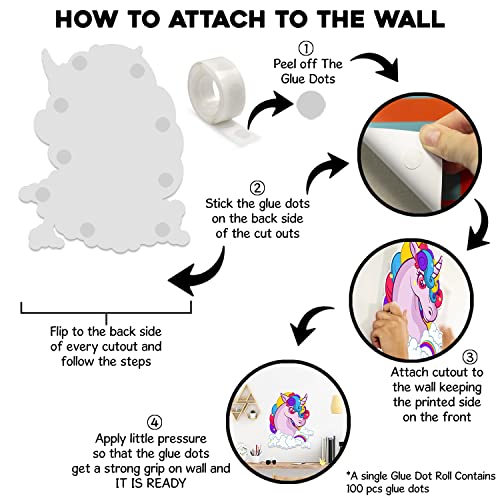 HOW TO ATTACH TO THE WALL

①
Peel off The Glue Dots

②
Stick the glue dots on the back side of the cut outs

Flip to the back side of every cutout and follow the steps

③
Attach cutout to the wall keeping the printed side on the front

④
Apply little pressure so that the glue dots get a strong grip on wall and IT IS READY

*A single Glue Dot Roll Contains 100 pcs glue dots