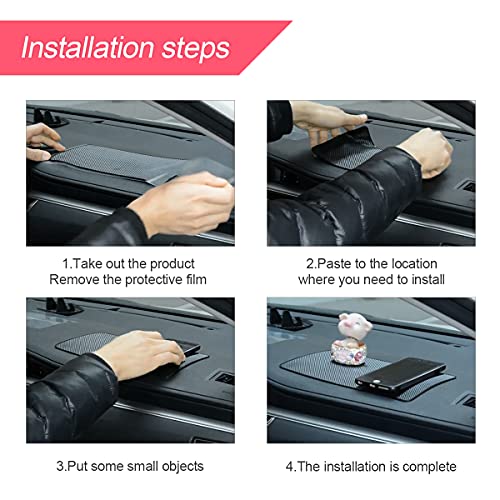 Installation steps

1.Take out the product
Remove the protective film

2.Paste to the location
where you need to install

3.Put some small objects

4.The installation is complete