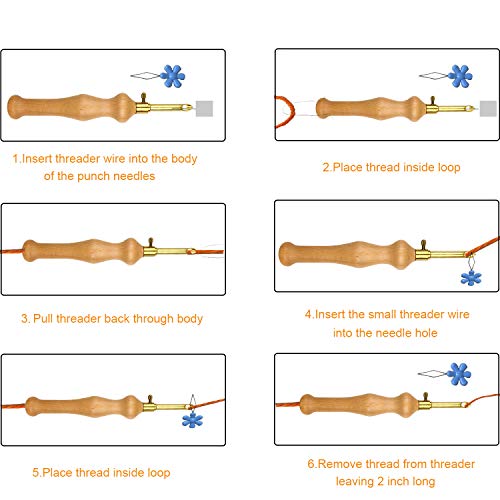 1.Insert threader wire into the body of the punch needles

2.Place thread inside loop

3. Pull threader back through body

4.Insert the small threader wire into the needle hole

5.Place thread inside loop

6.Remove thread from threader leaving 2 inch long