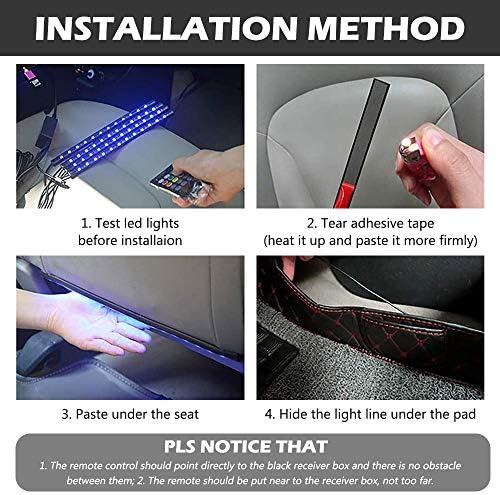 INSTALLATION METHOD

1. Test led lights before installaion

2. Tear adhesive tape (heat it up and paste it more firmly)

3. Paste under the seat

4. Hide the light line under the pad

PLS NOTICE THAT

1. The remote control should point directly to the black receiver box and there is no obstacle between them; 2. The remote should be put near to the receiver box, not too far.